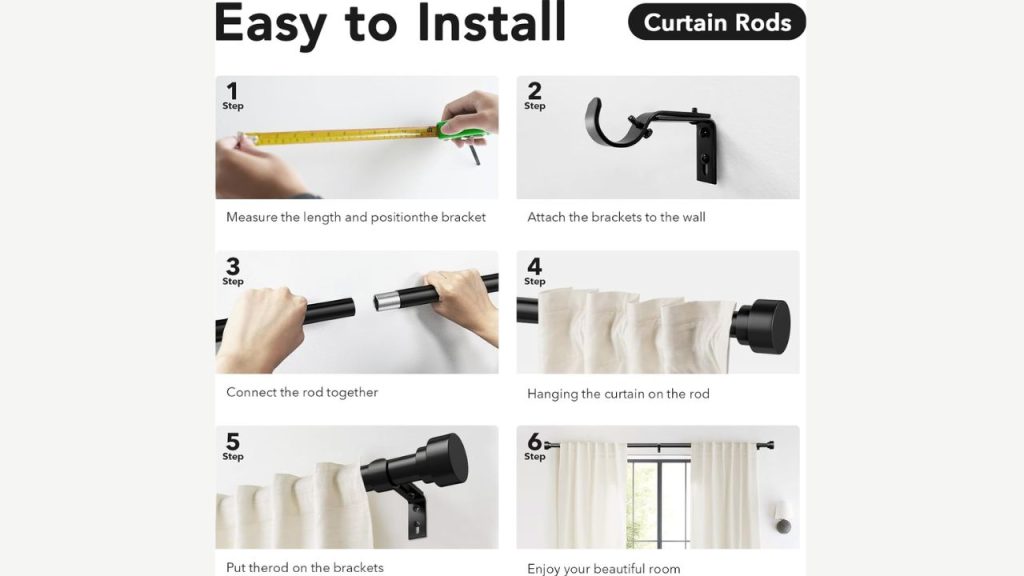 Easy to Install

Curtain Rods

1
Step

Measure the length and positionthe bracket

2
Step

Attach the brackets to the wall

3
Step

Connect the rod together

4
Step

Hanging the curtain on the rod

5
Step

Put therod on the brackets

6
Step

Enjoy your beautiful room